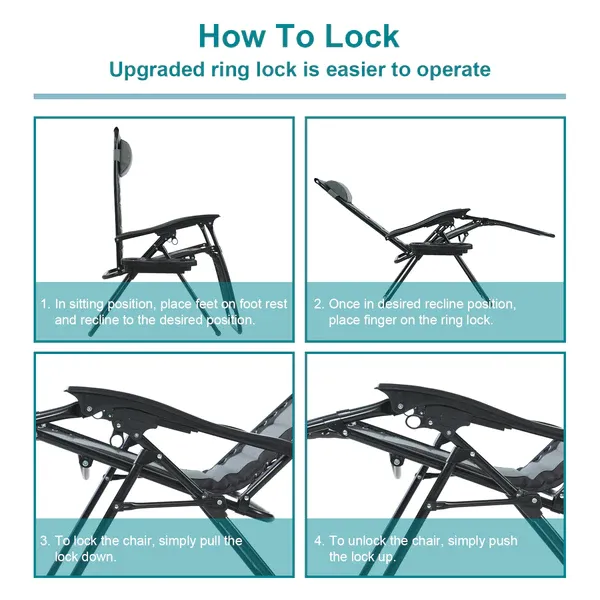 How To Lock
Upgraded ring lock is easier to operate

1. In sitting position, place feet on foot rest and recline to the desired position.

2. Once in desired recline position, place finger on the ring lock.

3. To lock the chair, simply pull the lock down.

4. To unlock the chair, simply push the lock up.